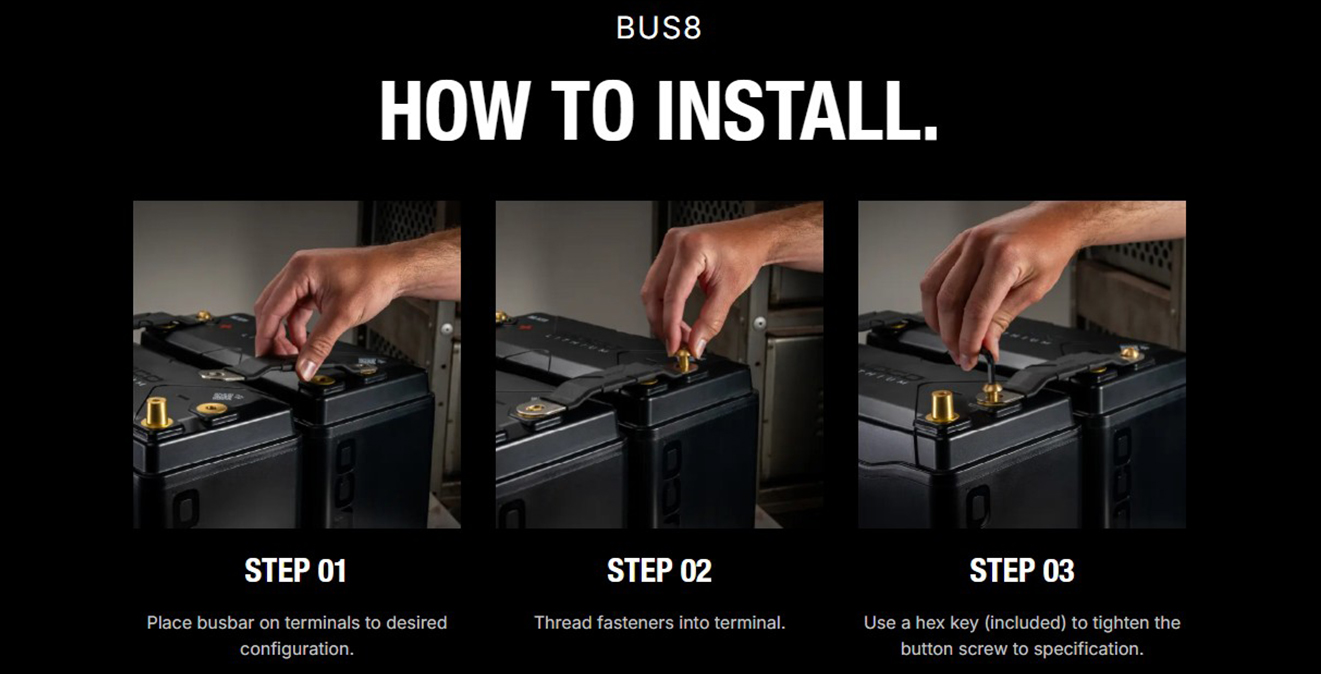 BUS8

HOW TO INSTALL.

STEP 01

Place busbar on terminals to desired configuration.

STEP 02

Thread fasteners into terminal.

STEP 03

Use a hex key (included) to tighten the button screw to specification.